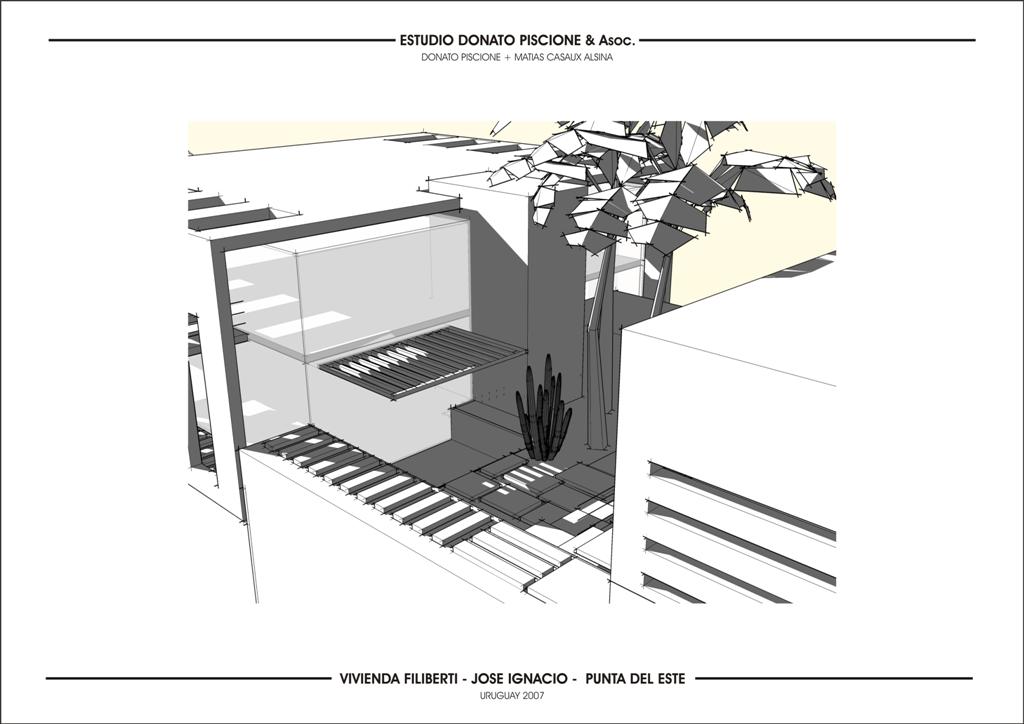 ESTUDIO DONATO PISCIONE & Asoc.

DONATO PISCIONE + MATIAS CASAUX ALSINA

VIVIENDA FILIBERTI - JOSE IGNACIO - PUNTA DEL ESTE

URUGUAY 2007